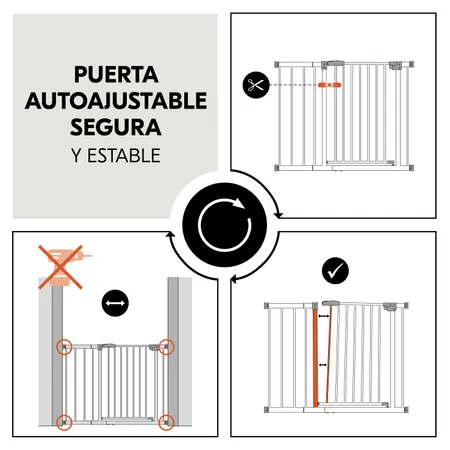 PUERTA AUTOAJUSTABLE SEGURA
Y ESTABLE