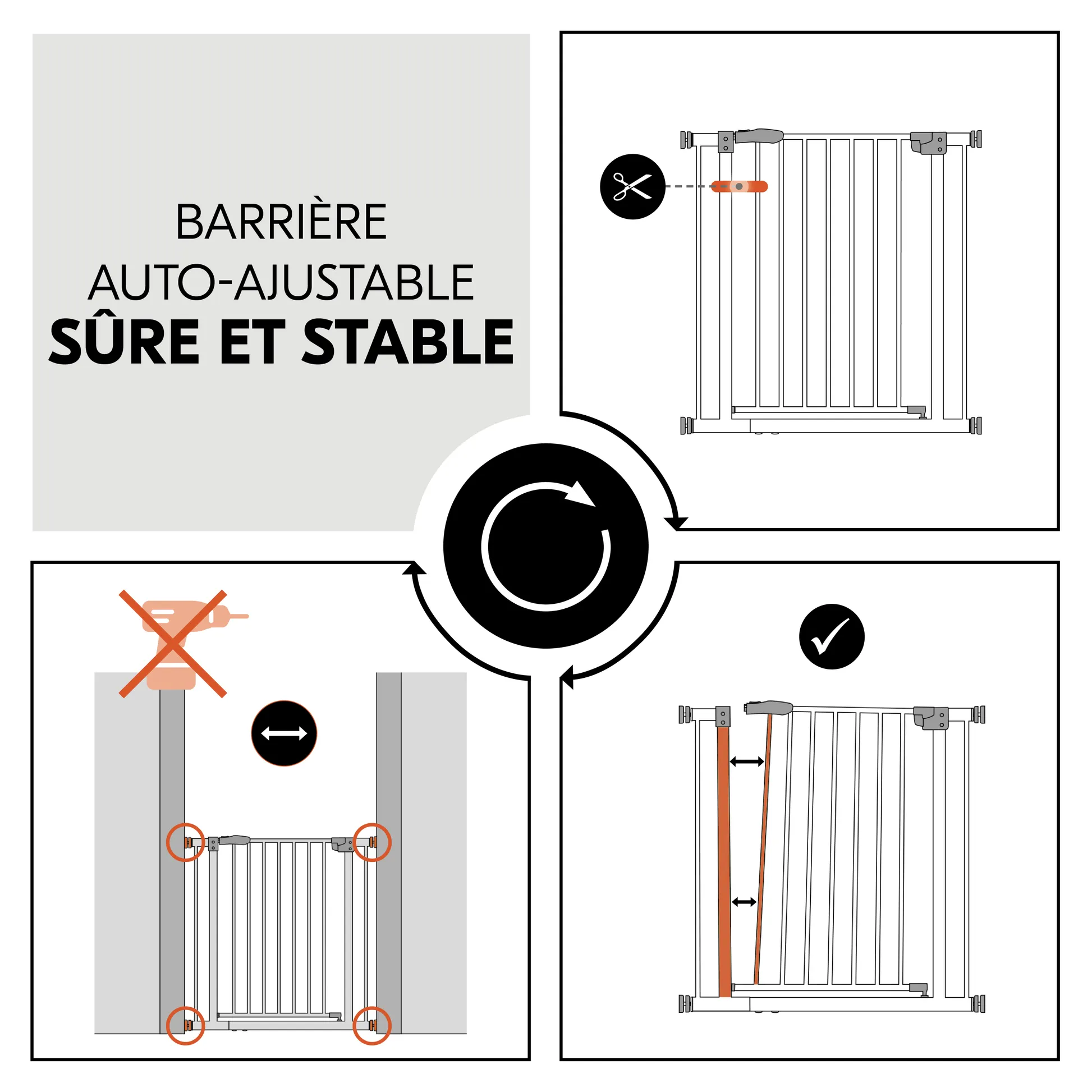 BARRIÈRE
AUTO-AJUSTABLE
SÛRE ET STABLE