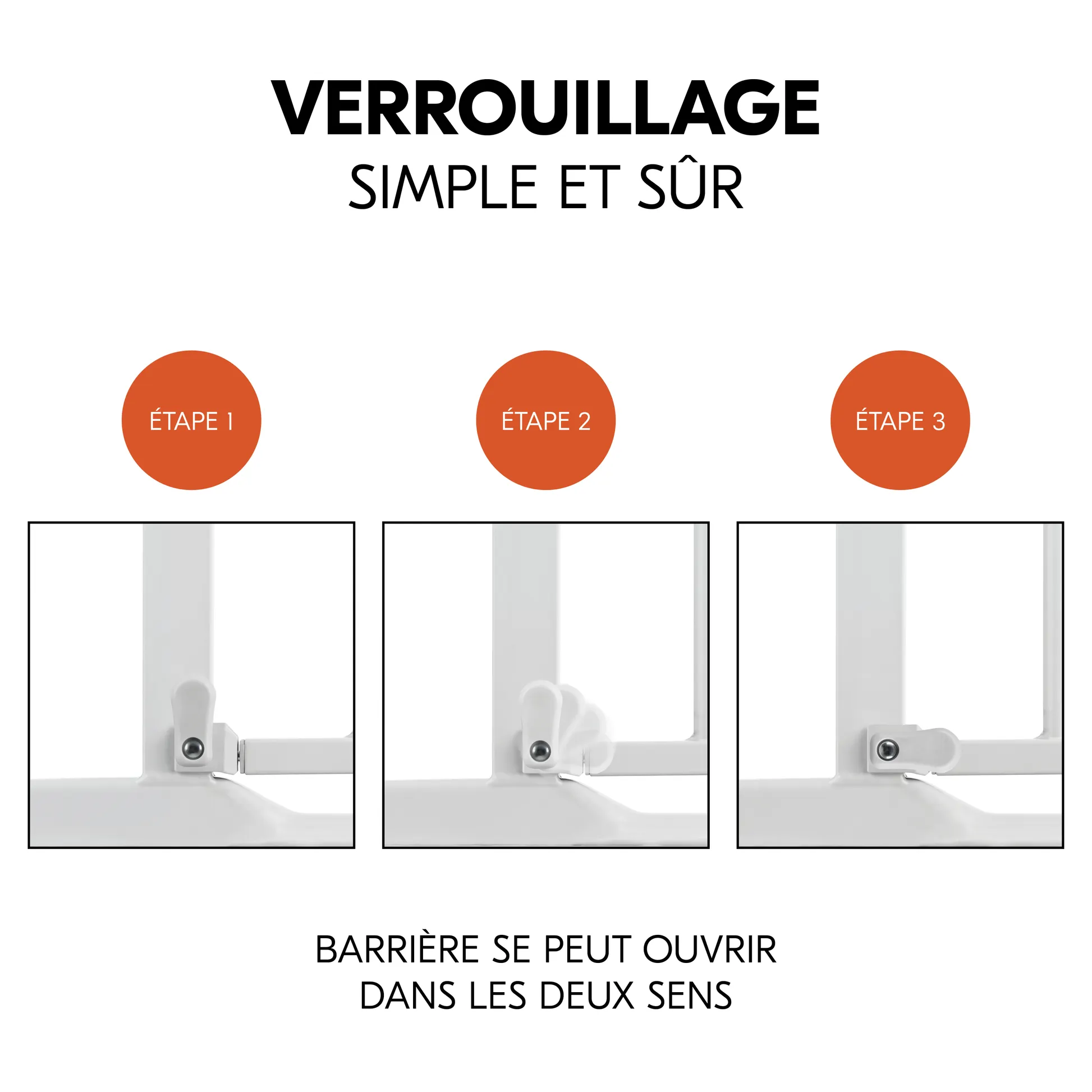 VERROUILLAGE
SIMPLE ET SÛR

ÉTAPE 1

ÉTAPE 2

ÉTAPE 3

BARRIÈRE SE PEUT OUVRIR DANS LES DEUX SENS