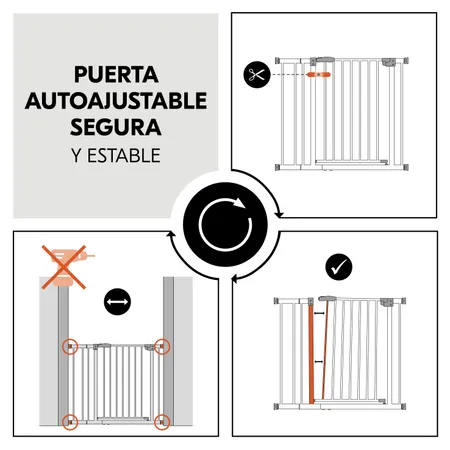 PUERTA AUTOAJUSTABLE SEGURA
Y ESTABLE