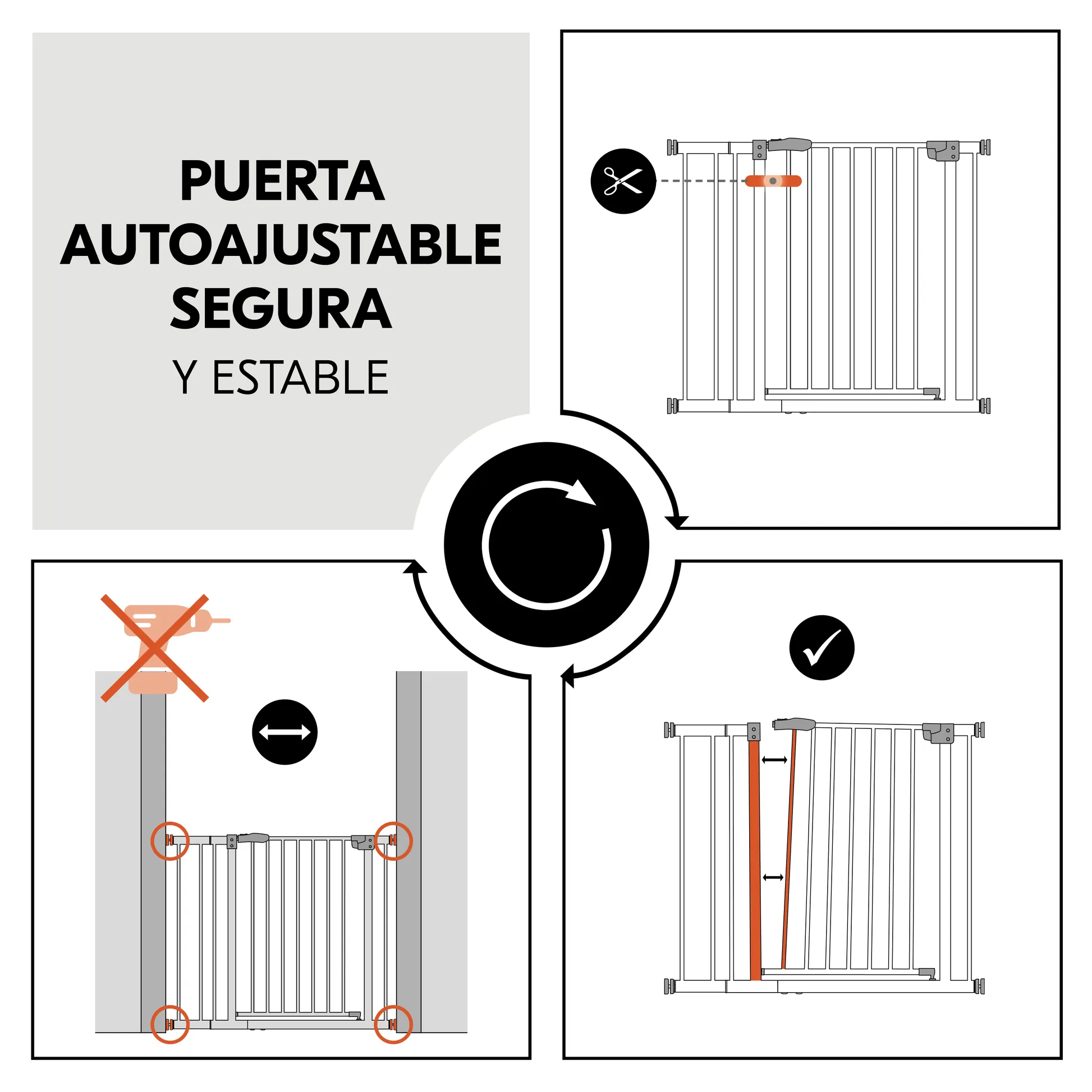 PUERTA AUTOAJUSTABLE SEGURA
Y ESTABLE