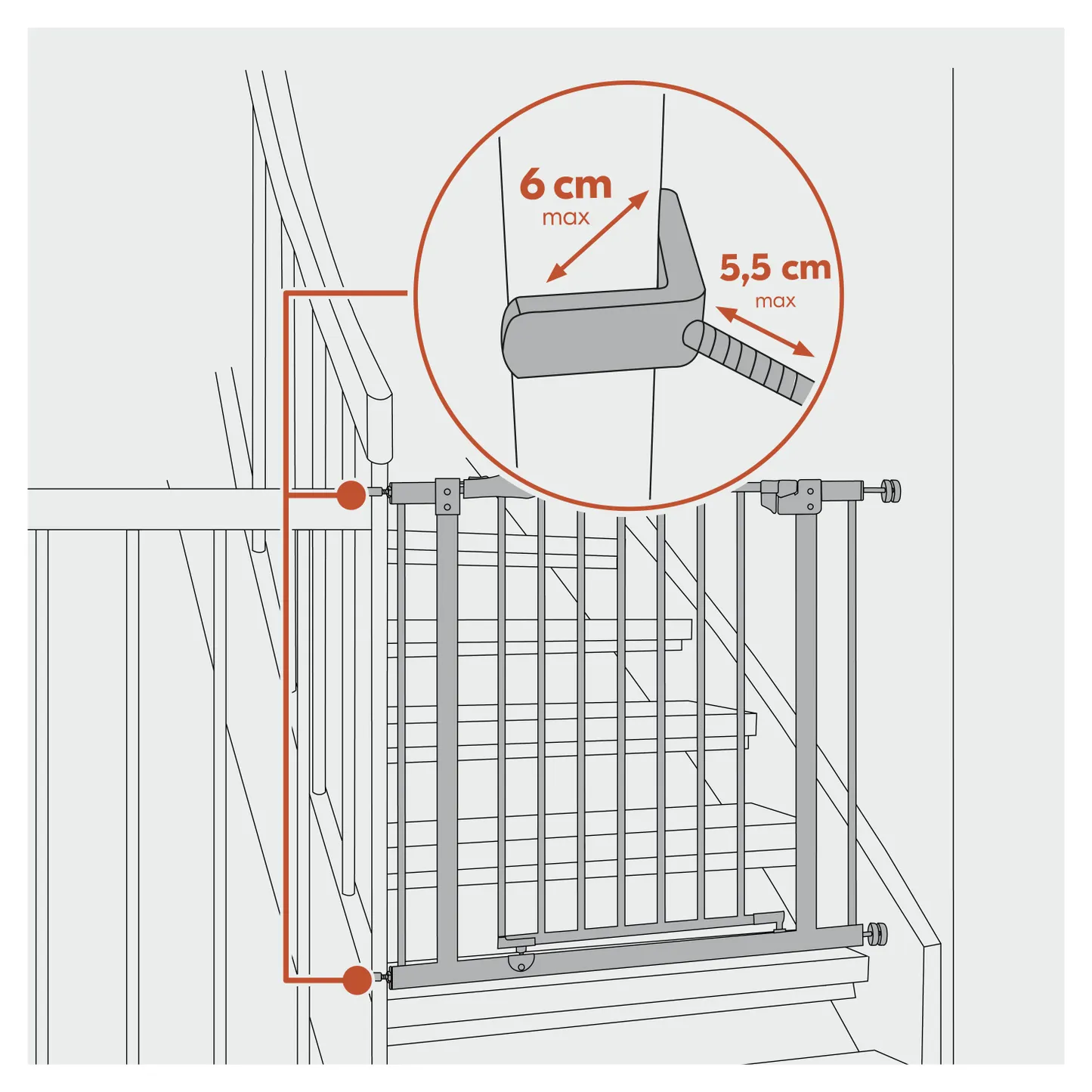 6 cm
max

5,5 cm
max