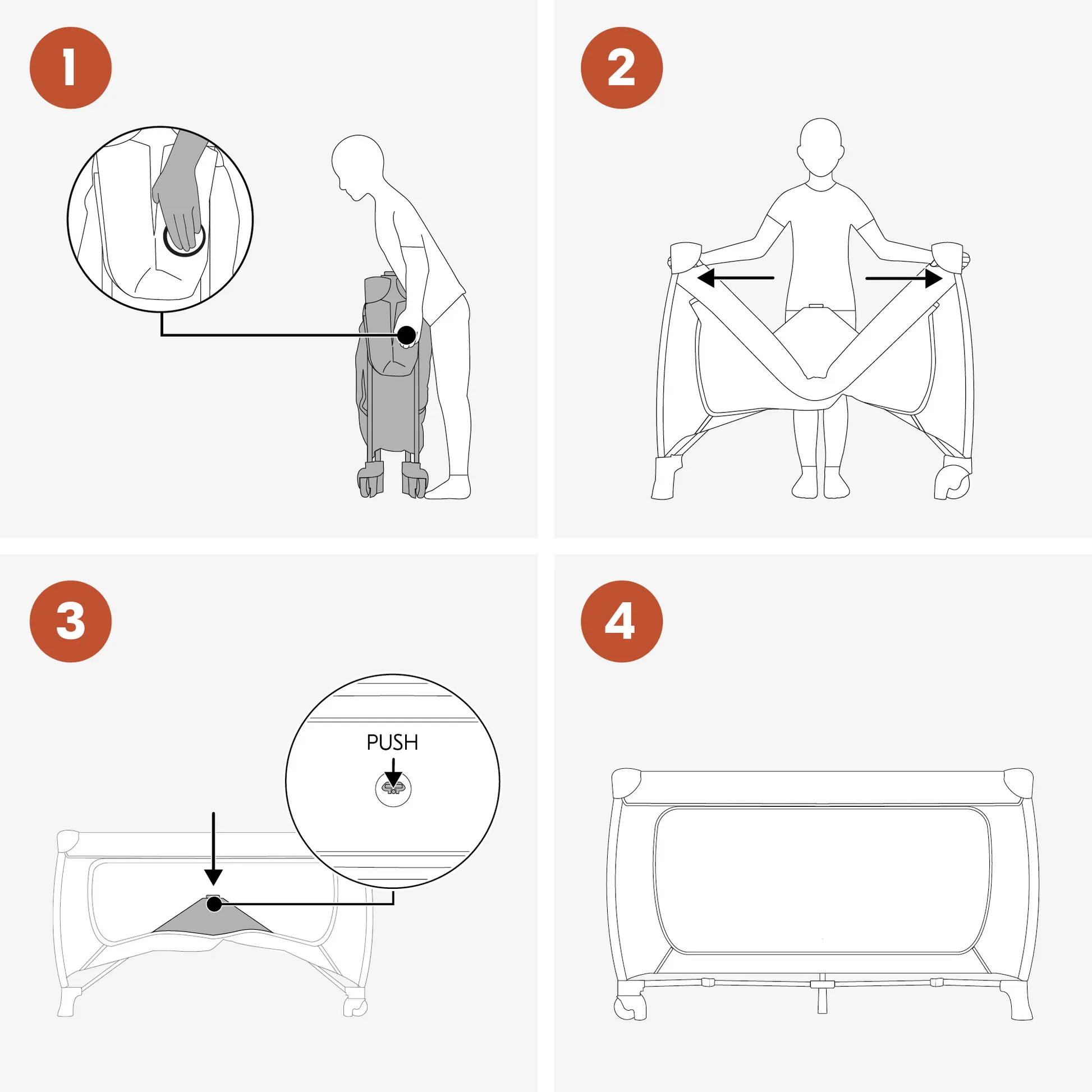 1

2

3

PUSH

4