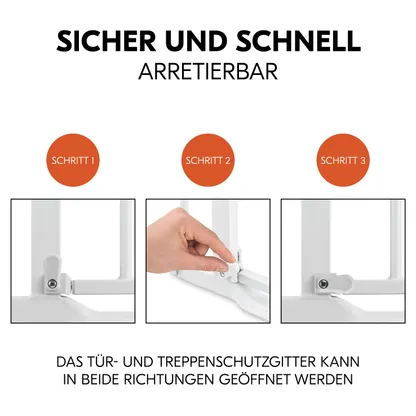 SICHER UND SCHNELL
ARRETIERBAR

SCHRITT 1

SCHRITT 2

SCHRITT 3

DAS TÜR- UND TREPPENSCHUTZGITTER KANN IN BEIDE RICHTUNGEN GEÖFFNET WERDEN