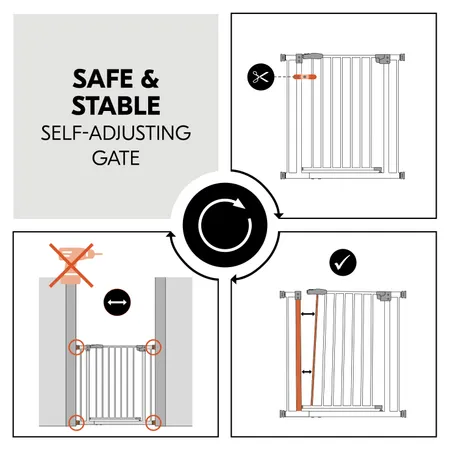 SAFE &
STABLE
SELF-ADJUSTING
GATE