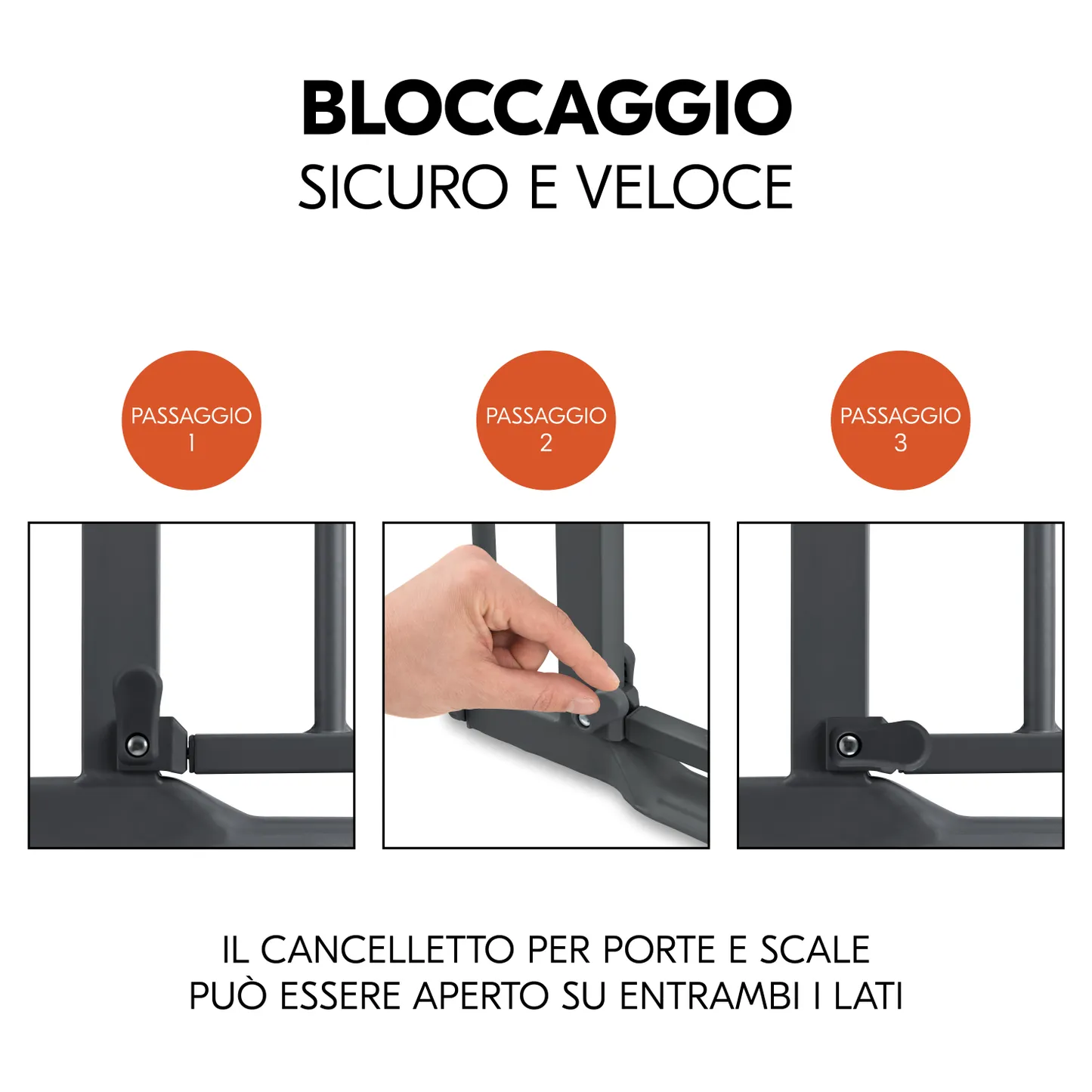 BLOCCAGGIO
SICURO E VELOCE

PASSAGGIO
1

PASSAGGIO
2

PASSAGGIO
3

IL CANCELLETTO PER PORTE E SCALE
PUÒ ESSERE APERTO SU ENTRAMBI I LATI