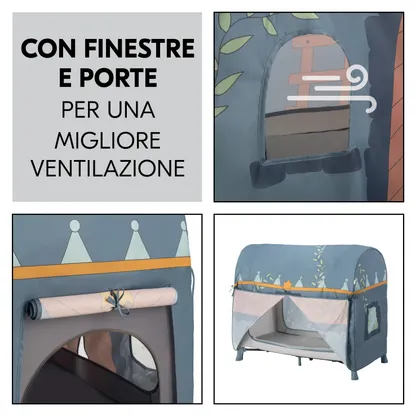 CON FINESTRE E PORTE
PER UNA MIGLIORE VENTILAZIONE