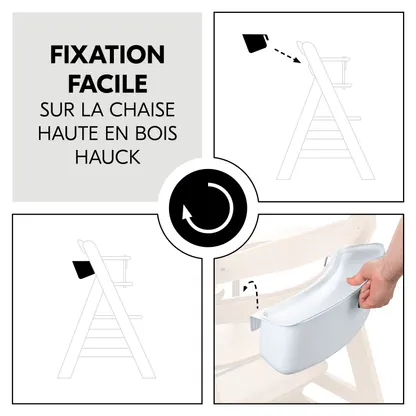 FIXATION FACILE
SUR LA CHAISE HAUTE EN BOIS HAUCK