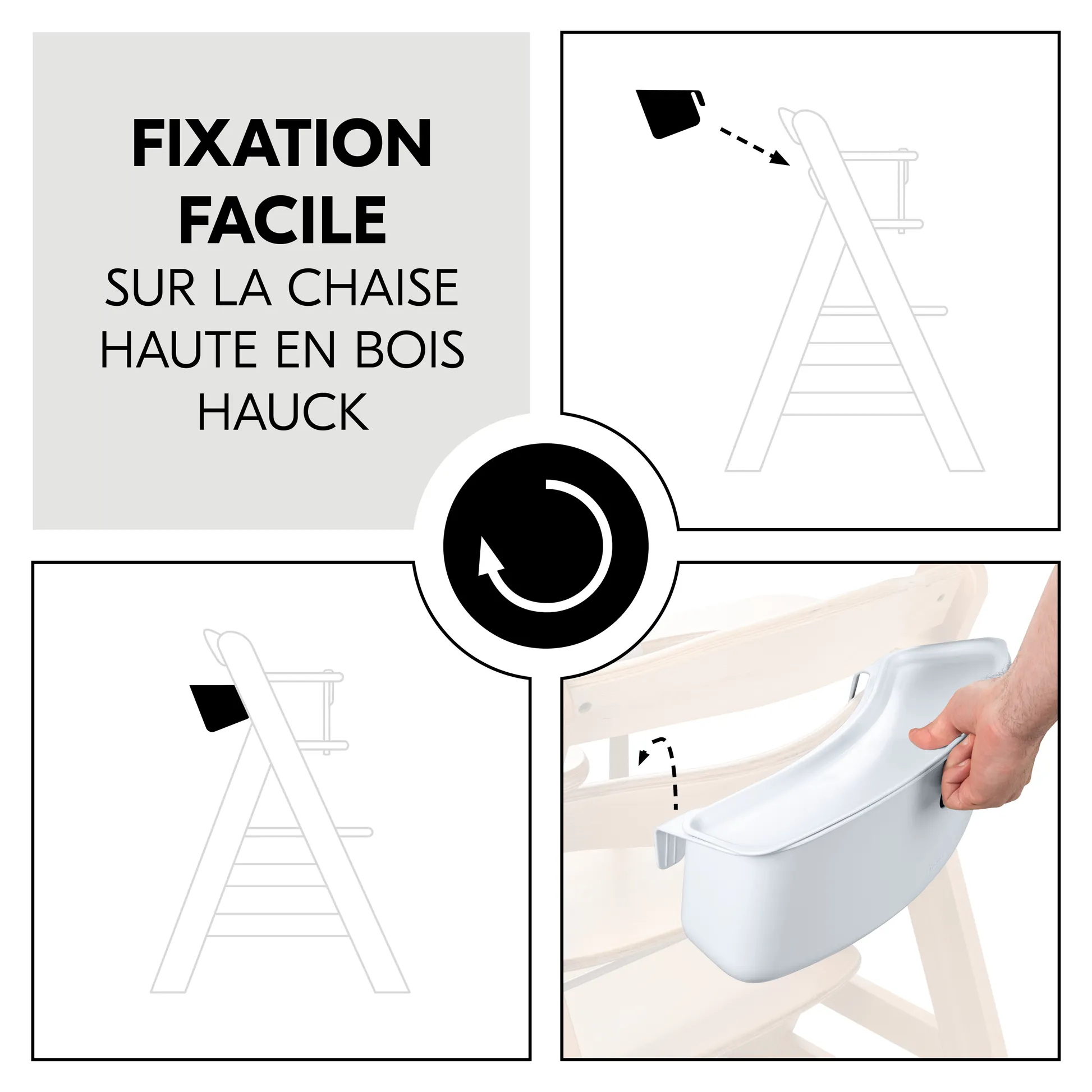 FIXATION FACILE
SUR LA CHAISE HAUTE EN BOIS HAUCK