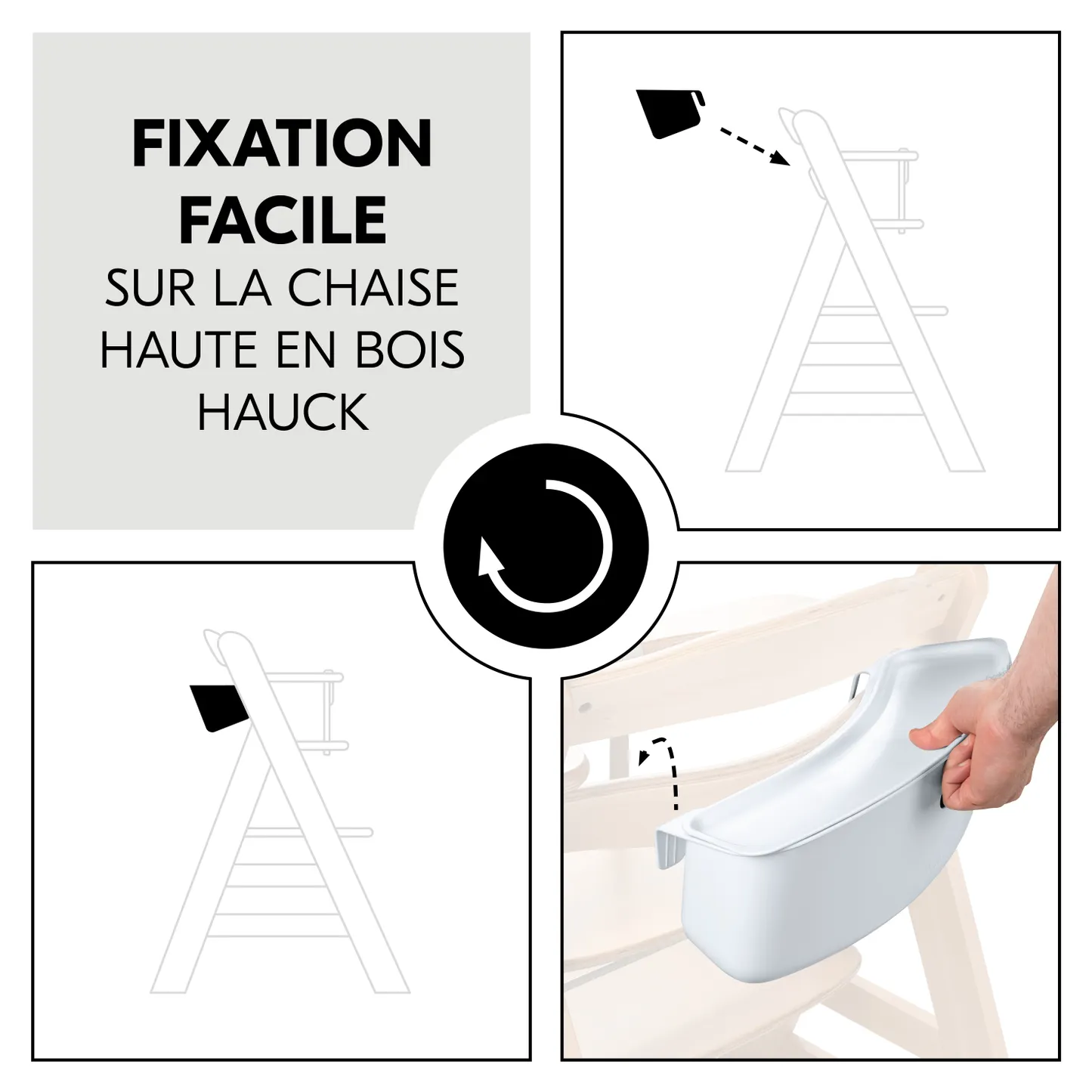 FIXATION FACILE
SUR LA CHAISE HAUTE EN BOIS HAUCK