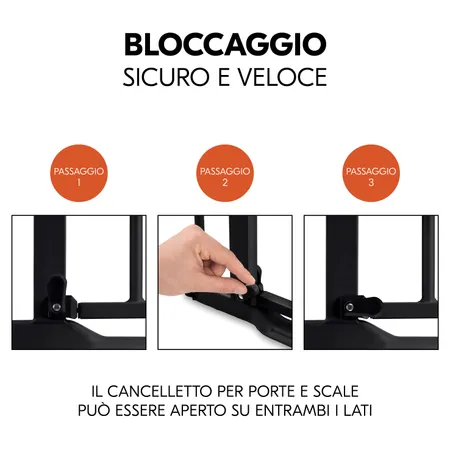 BLOCCAGGIO
SICURO E VELOCE

PASSAGGIO
1

PASSAGGIO
2

PASSAGGIO
3

IL CANCELLETTO PER PORTE E SCALE PUÒ ESSERE APERTO SU ENTRAMBI I LATI