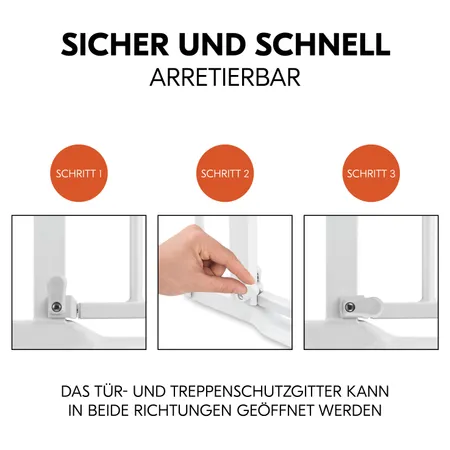 SICHER UND SCHNELL
ARRETIERBAR

SCHRITT 1

SCHRITT 2

SCHRITT 3

DAS TÜR- UND TREPPENSCHUTZGITTER KANN IN BEIDE RICHTUNGEN GEÖFFNET WERDEN