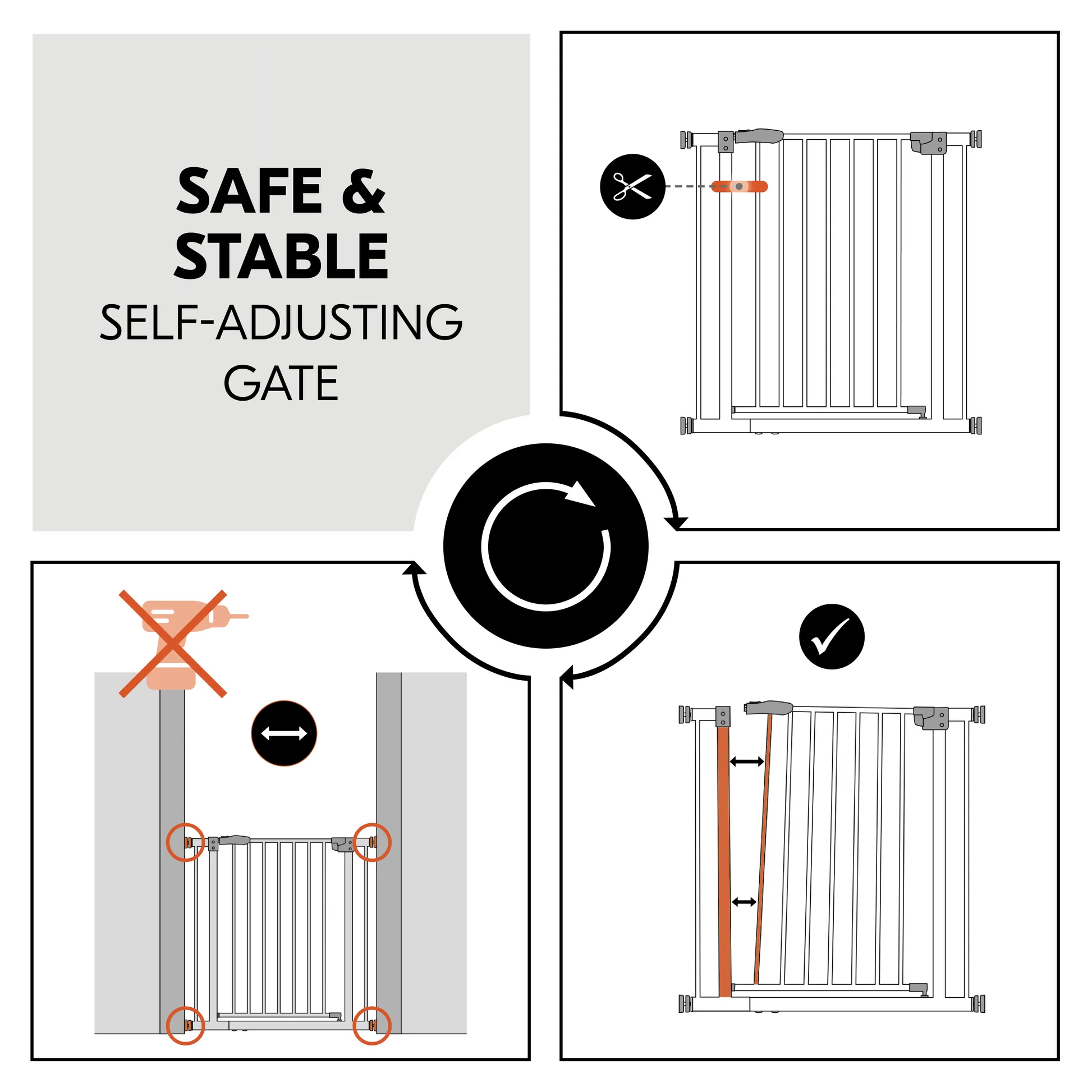 SAFE &
STABLE
SELF-ADJUSTING
GATE