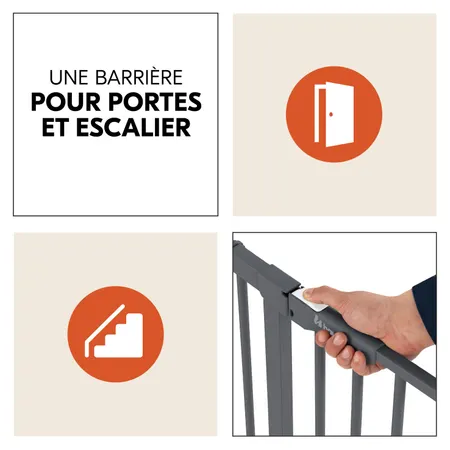 UNE BARRIÈRE
POUR PORTES
ET ESCALIER