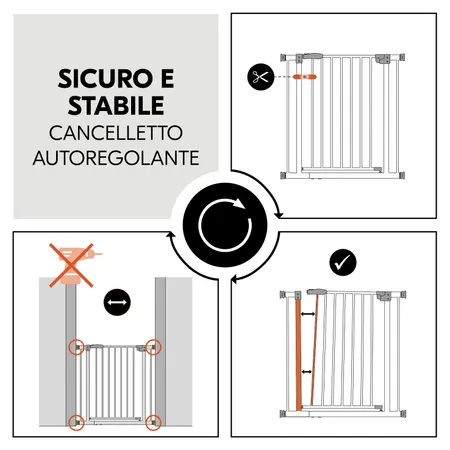 SICURO E STABILE
CANCELLETTO AUTOREGOLANTE