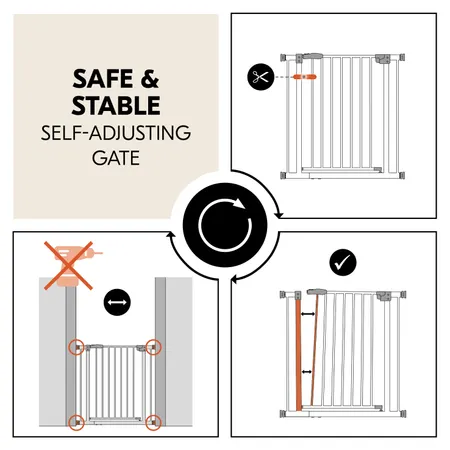 SAFE &
STABLE
SELF-ADJUSTING
GATE