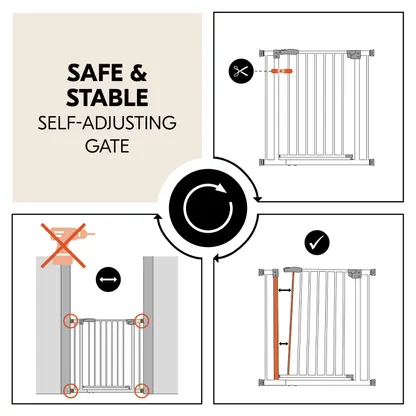 SAFE & STABLE
SELF-ADJUSTING GATE