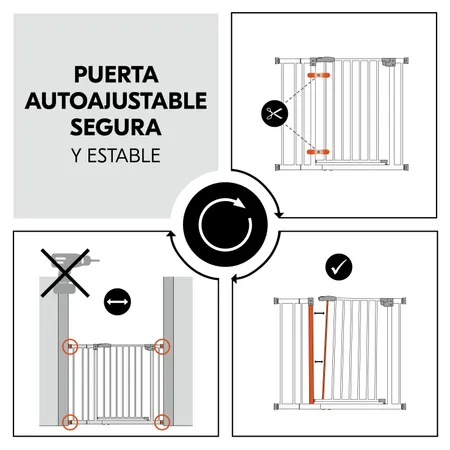 PUERTA
AUTOAJUSTABLE
SEGURA
Y ESTABLE