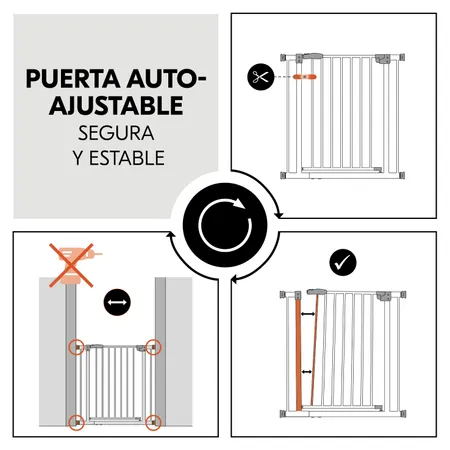 PUERTA AUTO-AJUSTABLE
SEGURA
Y ESTABLE